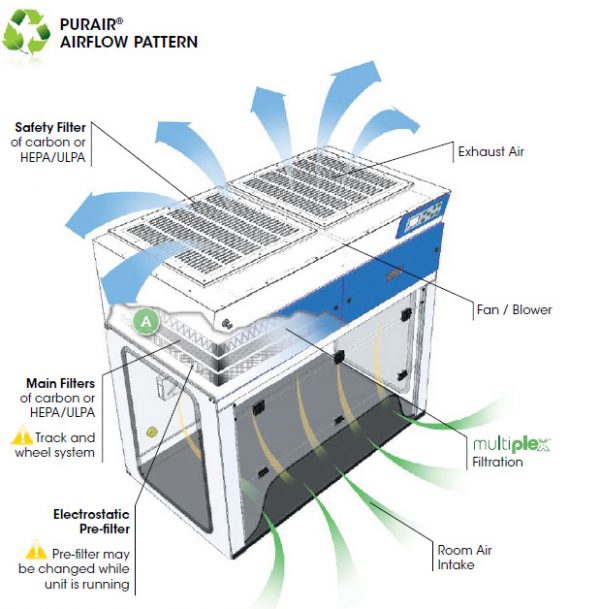 PURAIR®
AIRFLOW PATTERN

Safety Filter
of carbon or
HEPA/ULPA

Exhaust Air

Fan / Blower

A

Main Filters
of carbon or
HEPA/ULPA

Track and
wheel system

multiplex
Filtration

Electrostatic
Pre-filter

Pre-filter may
be changed while
unit is running

Room Air
Intake